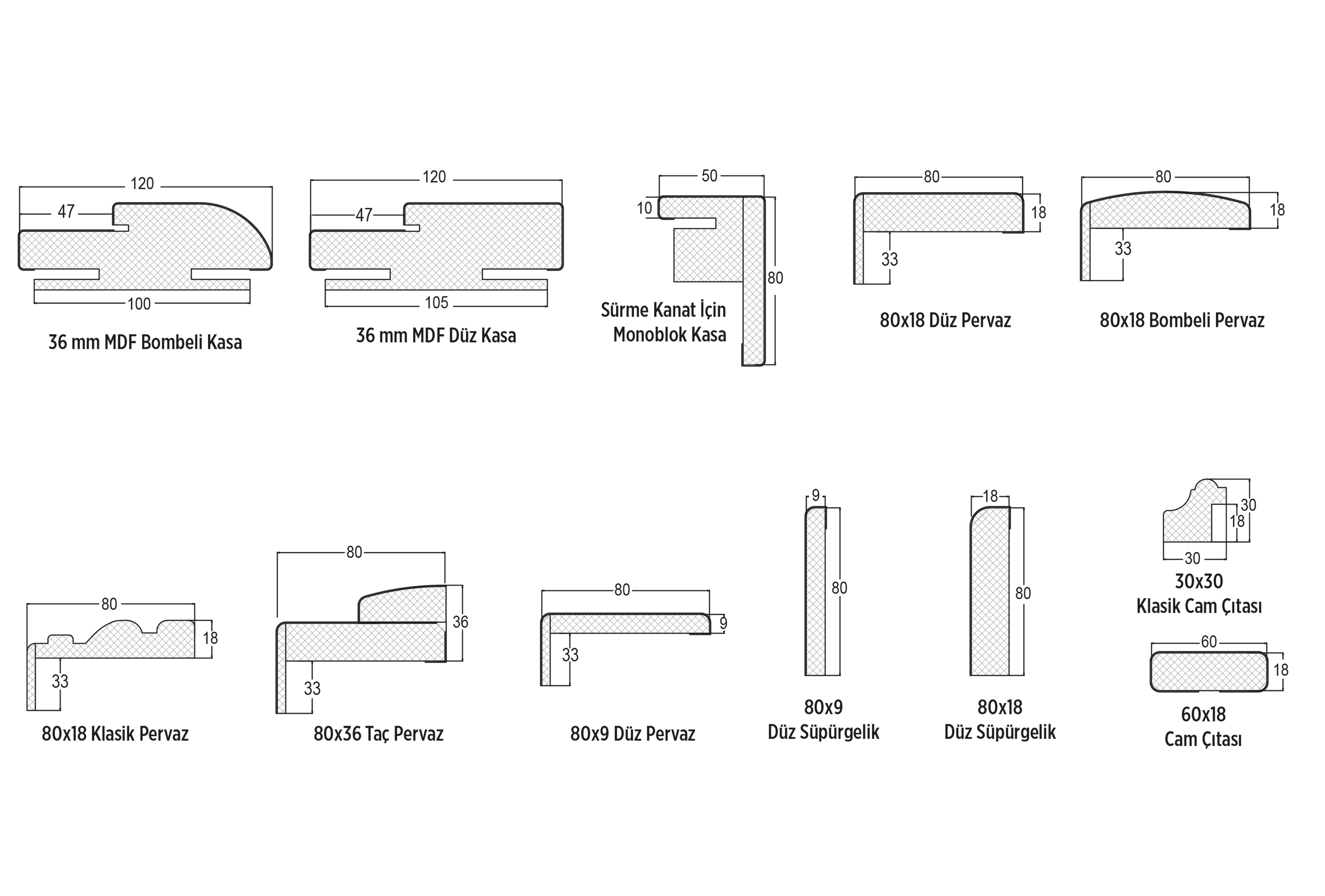 120
47
100
36 mm MDF Bombeli Kasa

120
47
105
36 mm MDF Düz Kasa

50
10
80
Sürme Kanat İçin Monoblok Kasa

80
18
33
80x18 Düz Pervaz

80
18
33
80x18 Bombeli Pervaz

80
18
33
80x18 Klasik Pervaz

80
36
33
80x36 Taç Pervaz

80
9
33
80x9 Düz Pervaz

9
80
80x9
Düz Süpürgelik

18
80
80x18
Düz Süpürgelik

30
18
30
30x30
Klasik Cam Çıtası

60
18
60x18
Cam Çıtası