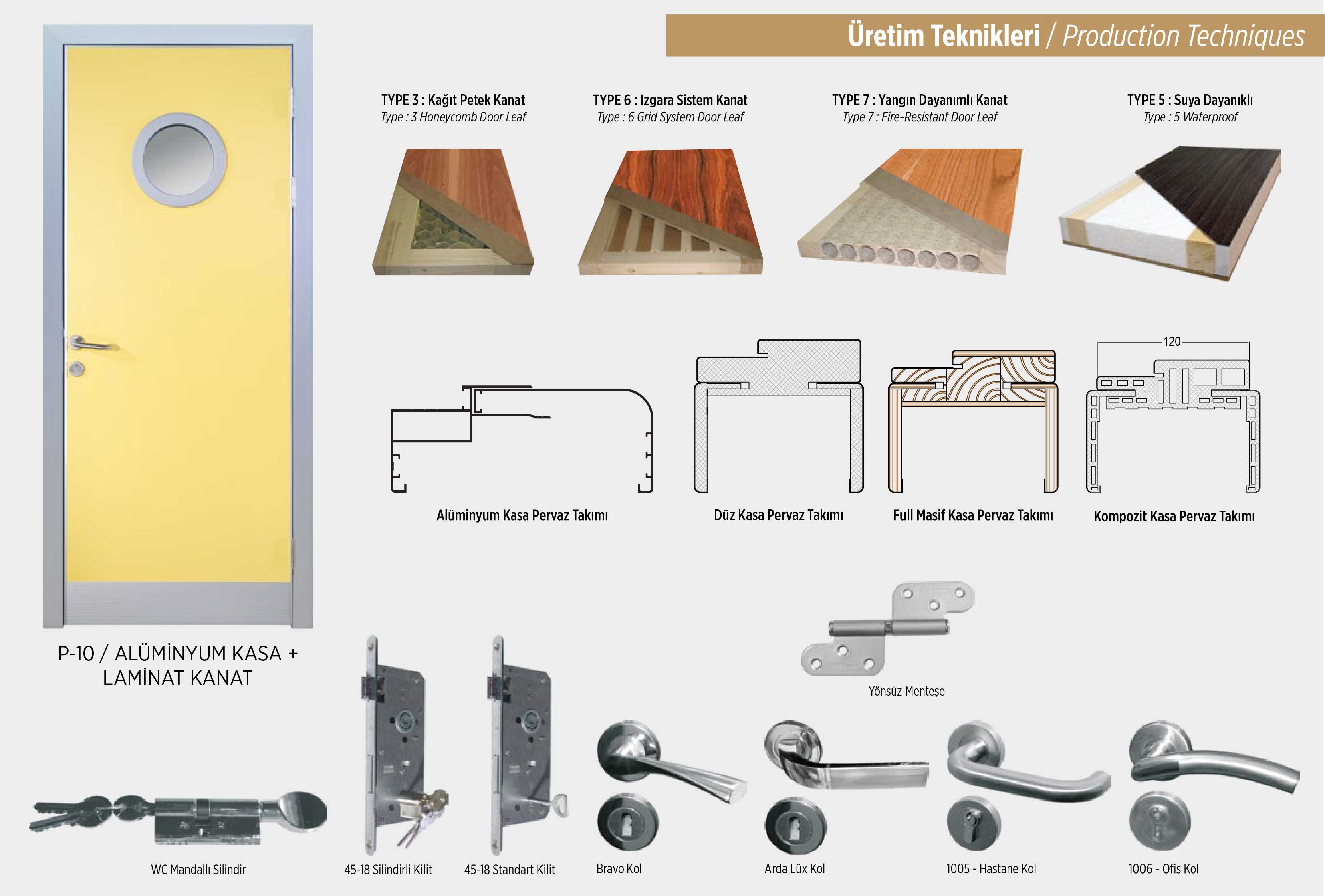 Üretim Teknikleri / Production Techniques

TYPE 3 : Kağıt Petek Kanat
Type : 3 Honeycomb Door Leaf

TYPE 6 : Izgara Sistem Kanat
Type : 6 Grid System Door Leaf

TYPE 7 : Yangın Dayanımlı Kanat
Type 7 : Fire-Resistant Door Leaf

TYPE 5 : Suya Dayanıklı
Type : 5 Waterproof

120

Alüminyum Kasa Pervaz Takımı

Düz Kasa Pervaz Takımı

Full Masif Kasa Pervaz Takımı

Kompozit Kasa Pervaz Takımı

P-10 / ALÜMİNYUM KASA + LAMİNAT KANAT

Yönsüz Menteşe

WC Mandallı Silindir

45-18 Silindirli Kilit

45-18 Standart Kilit

Bravo Kol

Arda Lüx Kol

1005 - Hastane Kol

1006 - Ofis Kol